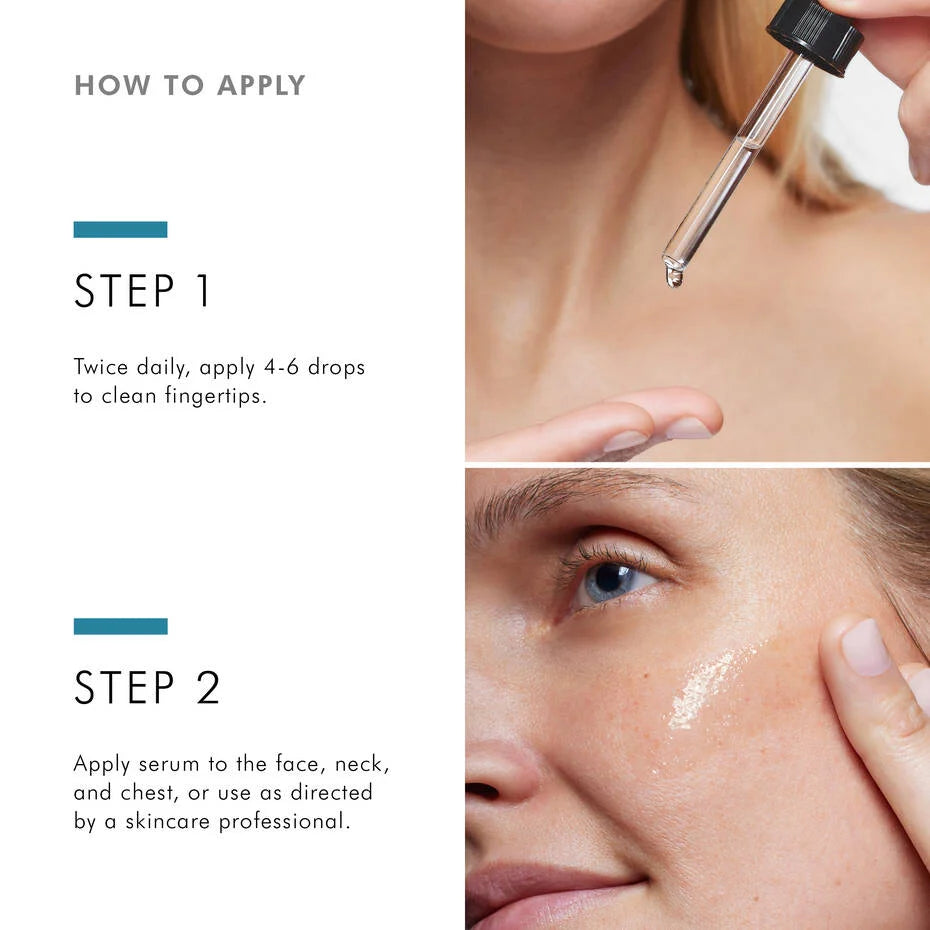 HOW TO APPLY

STEP 1

Twice daily, apply 4-6 drops to clean fingertips.

STEP 2

Apply serum to the face, neck, and chest, or use as directed by a skincare professional.