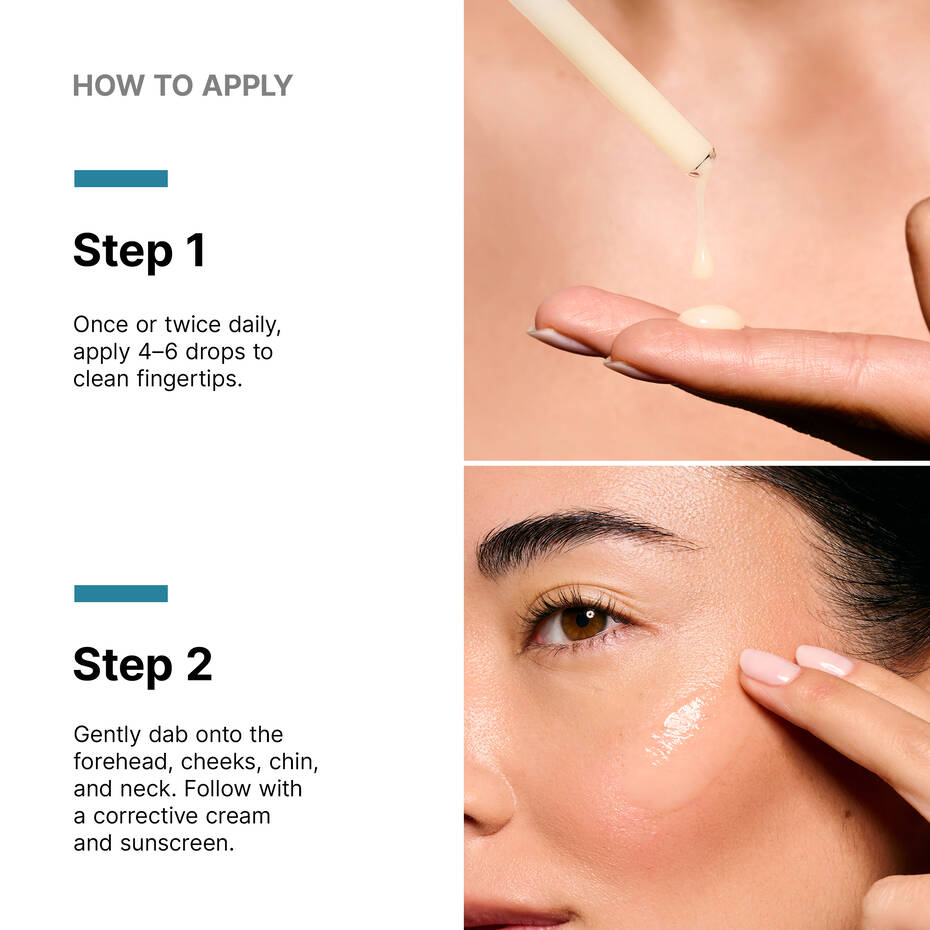 HOW TO APPLY

Step 1

Once or twice daily, apply 4–6 drops to clean fingertips.

Step 2

Gently dab onto the forehead, cheeks, chin, and neck. Follow with a corrective cream and sunscreen.